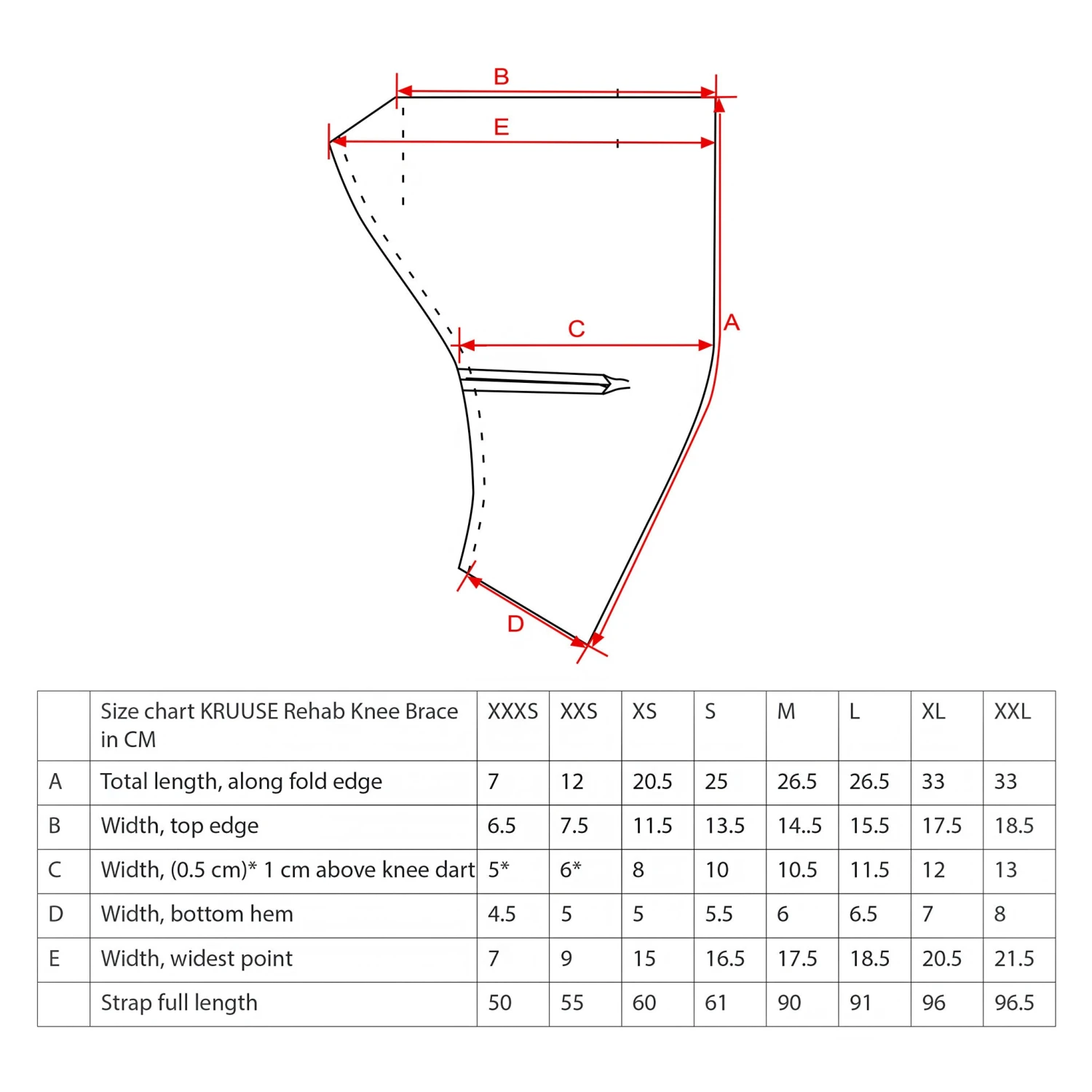 B

E

C

A

D

| | Size chart KRUUSE Rehab Knee Brace in CM | XXXS | XXS | XS | S | M | L | XL | XXL |
|---|---|---|---|---|---|---|---|---|---|
| A | Total length, along fold edge | 7 | 12 | 20.5 | 25 | 26.5 | 26.5 | 33 | 33 |
| B | Width, top edge | 6.5 | 7.5 | 11.5 | 13.5 | 14..5 | 15.5 | 17.5 | 18.5 |
| C | Width, (0.5 cm)* 1 cm above knee dart | 5* | 6* | 8 | 10 | 10.5 | 11.5 | 12 | 13 |
| D | Width, bottom hem | 4.5 | 5 | 5 | 5.5 | 6 | 6.5 | 7 | 8 |
| E | Width, widest point | 7 | 9 | 15 | 16.5 | 17.5 | 18.5 | 20.5 | 21.5 |
| | Strap full length | 50 | 55 | 60 | 61 | 90 | 91 | 96 | 96.5 |