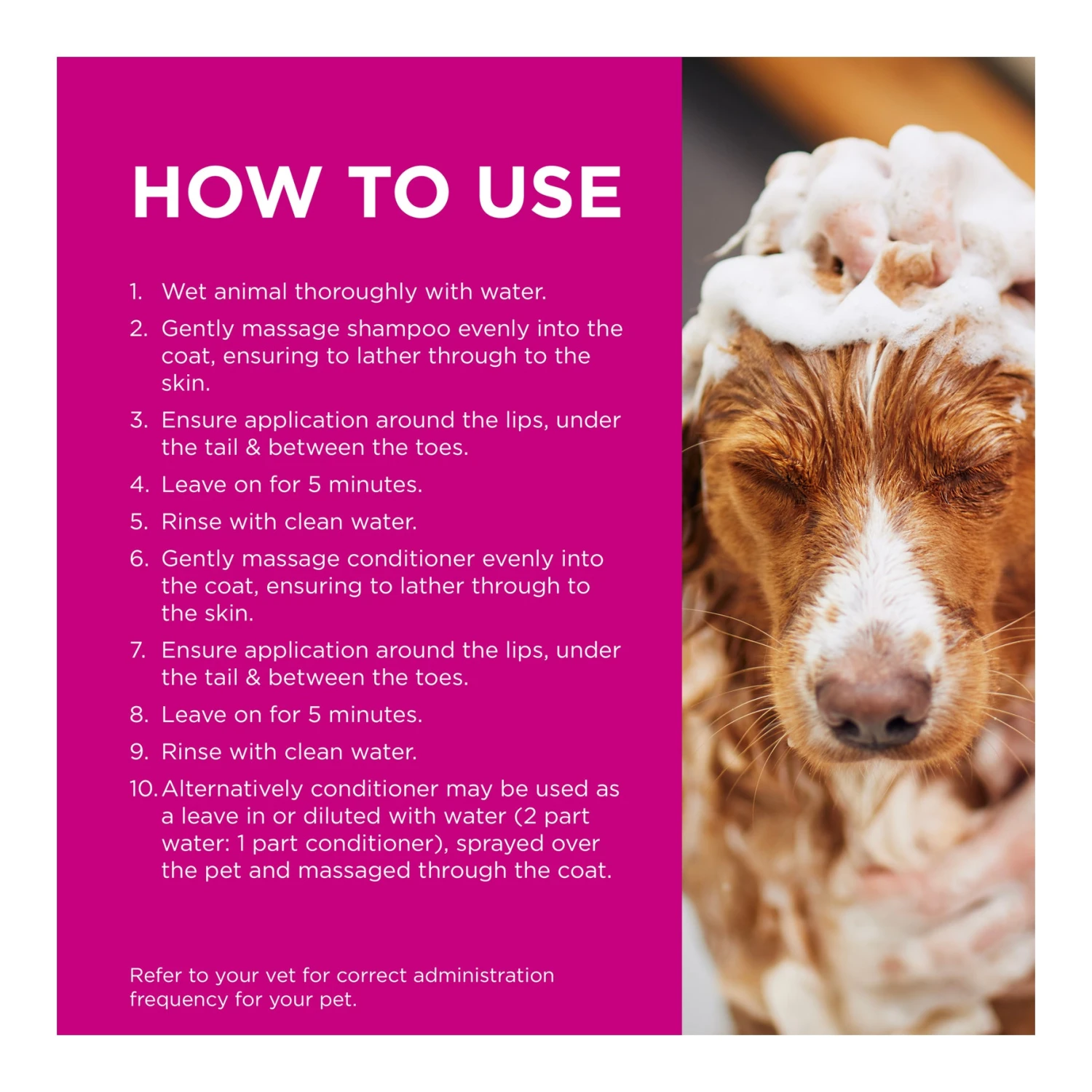 HOW TO USE

1. Wet animal thoroughly with water.
2. Gently massage shampoo evenly into the coat, ensuring to lather through to the skin.
3. Ensure application around the lips, under the tail & between the toes.
4. Leave on for 5 minutes.
5. Rinse with clean water.
6. Gently massage conditioner evenly into the coat, ensuring to lather through to the skin.
7. Ensure application around the lips, under the tail & between the toes.
8. Leave on for 5 minutes.
9. Rinse with clean water.
10. Alternatively conditioner may be used as a leave in or diluted with water (2 part water: 1 part conditioner), sprayed over the pet and massaged through the coat.

Refer to your vet for correct administration frequency for your pet.