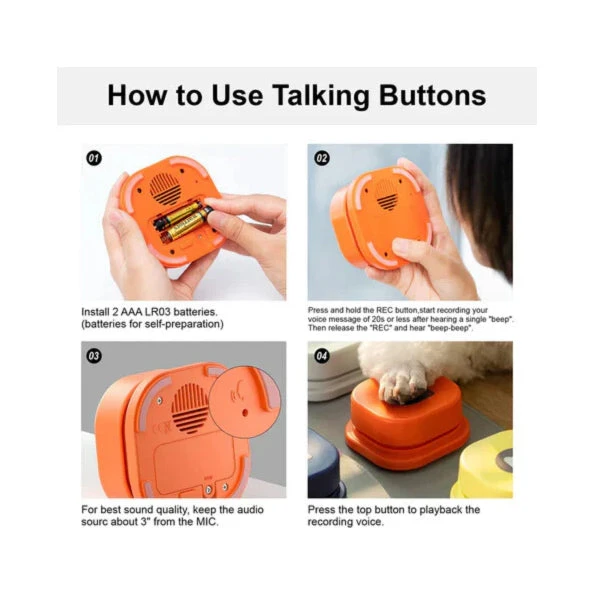 How to Use Talking Buttons

01

Install 2 AAA LR03 batteries. (batteries for self-preparation)

02

Press and hold the REC button,start recording your voice message of 20s or less after hearing a single "beep". Then release the "REC" and hear "beep-beep".

03

For best sound quality, keep the audio sourc about 3" from the MIC.

04

Press the top button to playback the recording voice.