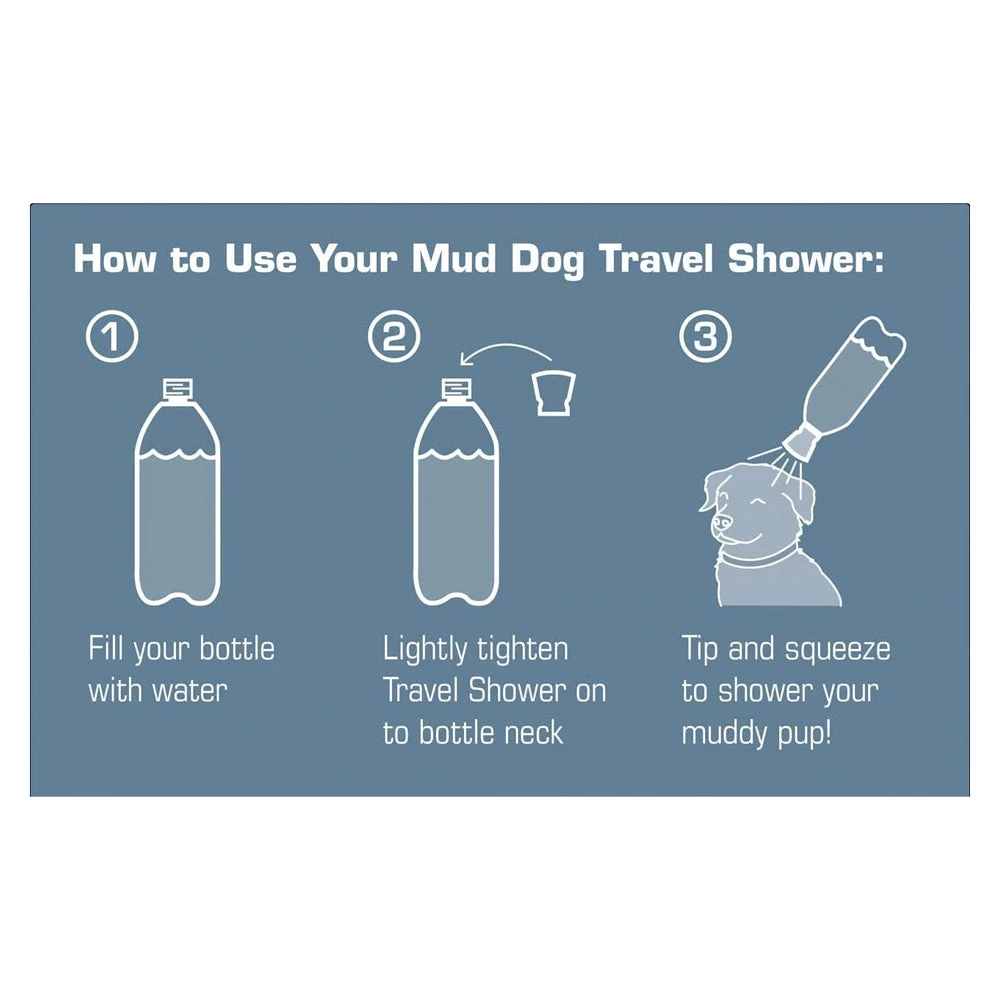 How to Use Your Mud Dog Travel Shower:

1

Fill your bottle with water

2

Lightly tighten Travel Shower on to bottle neck

3

Tip and squeeze to shower your muddy pup!