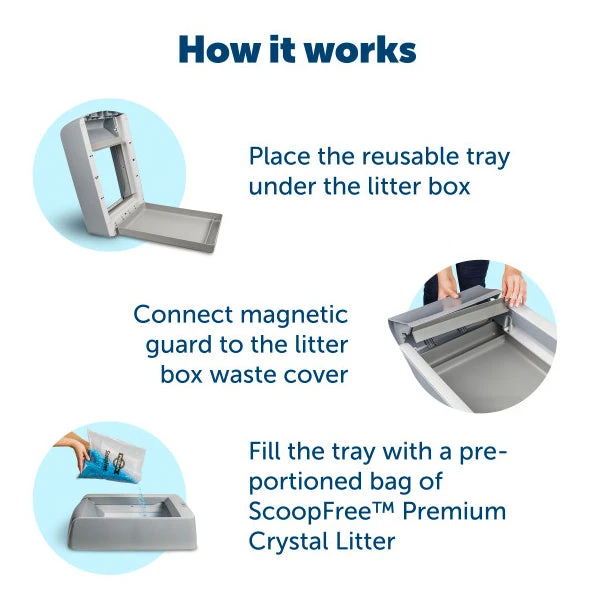 How it works

Place the reusable tray under the litter box

Connect magnetic guard to the litter box waste cover

Fill the tray with a pre-portioned bag of ScoopFree™ Premium Crystal Litter